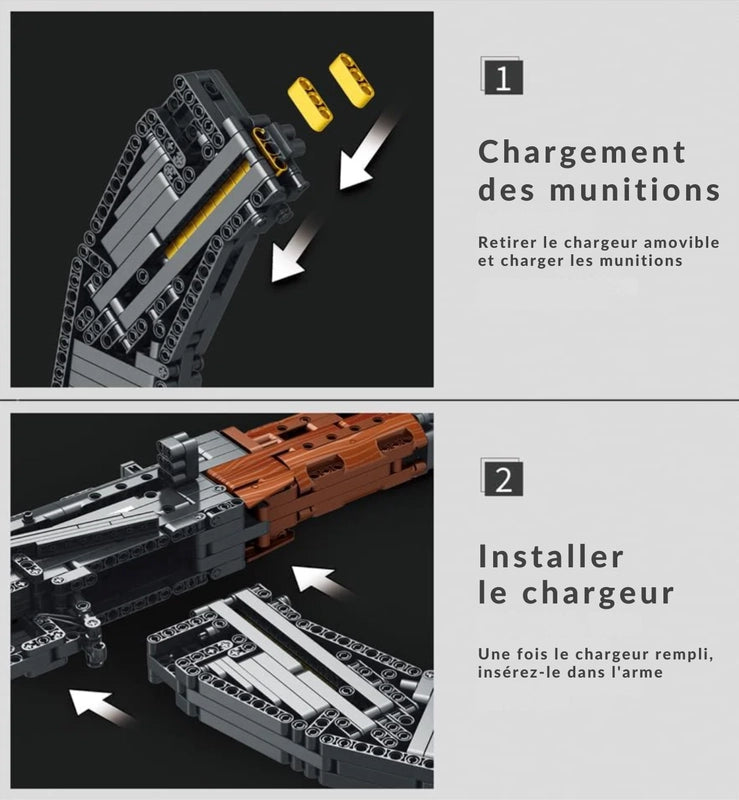 1

Chargement des munitions

Retirer le chargeur amovible et charger les munitions

2

Installer le chargeur

Une fois le chargeur rempli, insérez-le dans l'arme